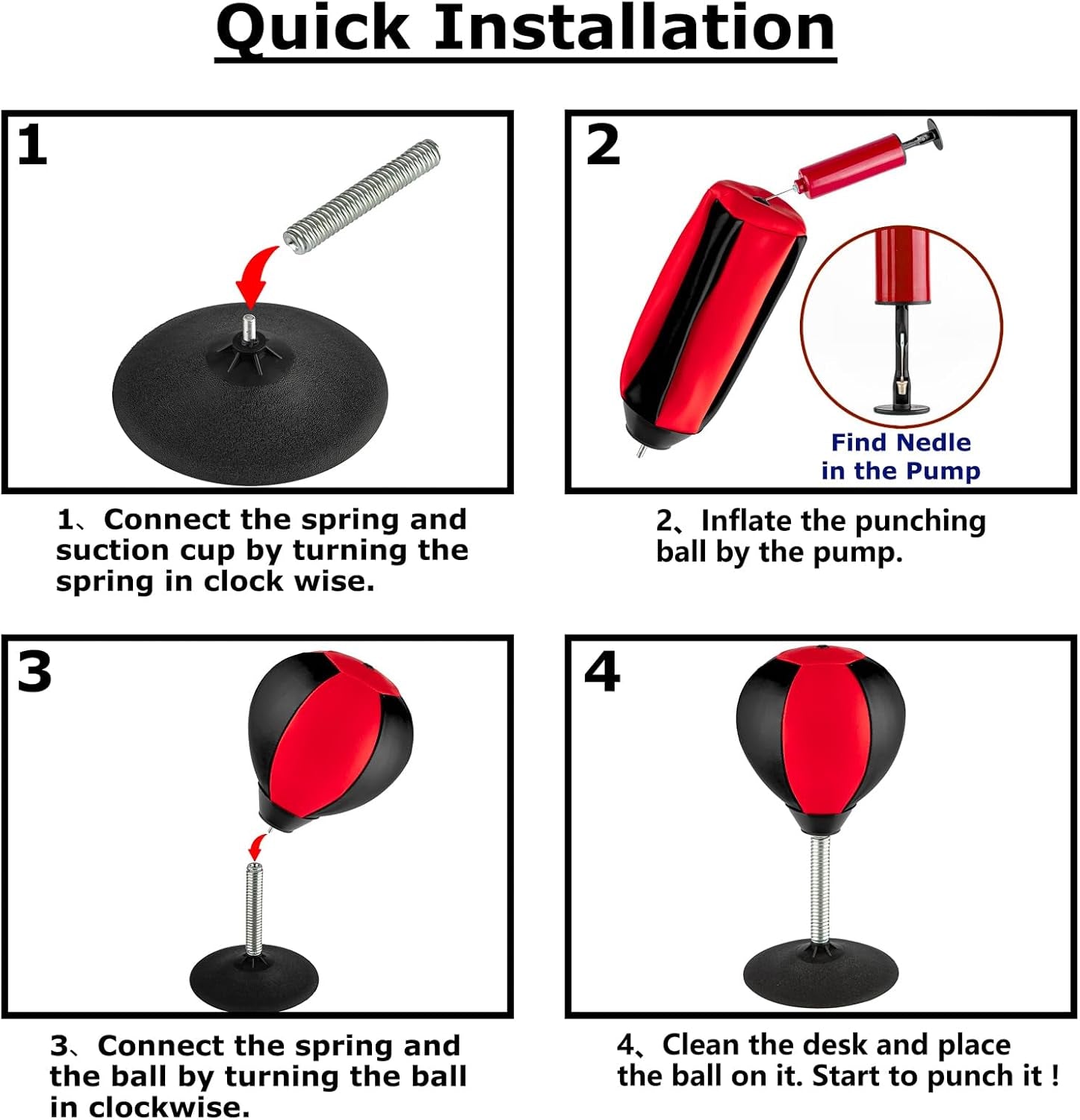 Quick Installation

1

1、Connect the spring and suction cup by turning the spring in clock wise.

2

Find Nedle in the Pump

2、Inflate the punching ball by the pump.

3

3、Connect the spring and the ball by turning the ball in clockwise.

4

4、Clean the desk and place the ball on it. Start to punch it !